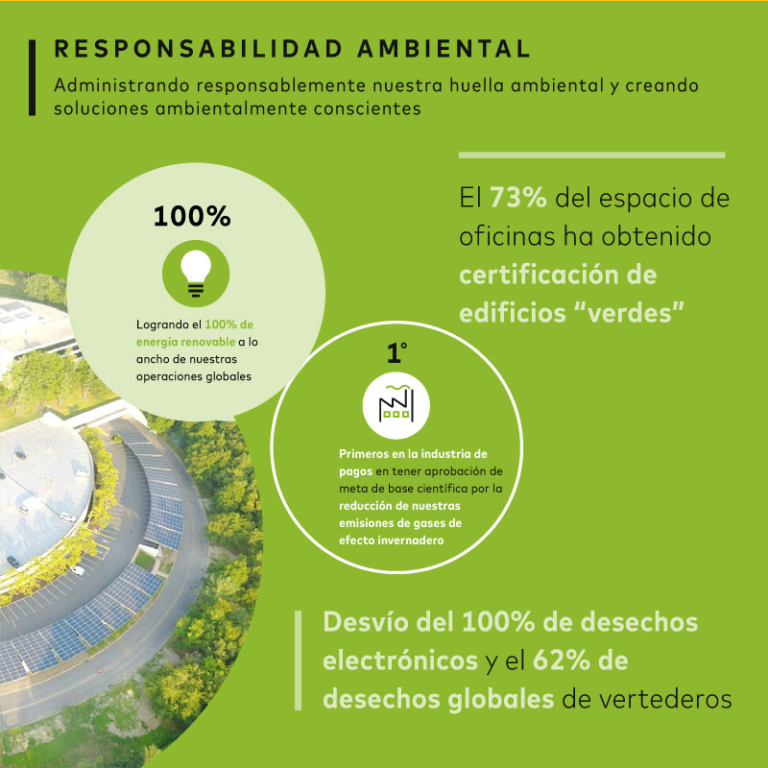 RESPONSABILIDAD AMBIENTAL

Administrando responsablemente nuestra huella ambiental y creando soluciones ambientalmente conscientes

100%

Logrando el 100% de energía renovable a lo ancho de nuestras operaciones globales

El 73% del espacio de oficinas ha obtenido certificación de edificios "verdes"

1°

Primeros en la industria de pagos en tener aprobación de meta de base científica por la reducción de nuestras emisiones de gases de efecto invernadero

Desvío del 100% de desechos electrónicos y el 62% de desechos globales de vertederos